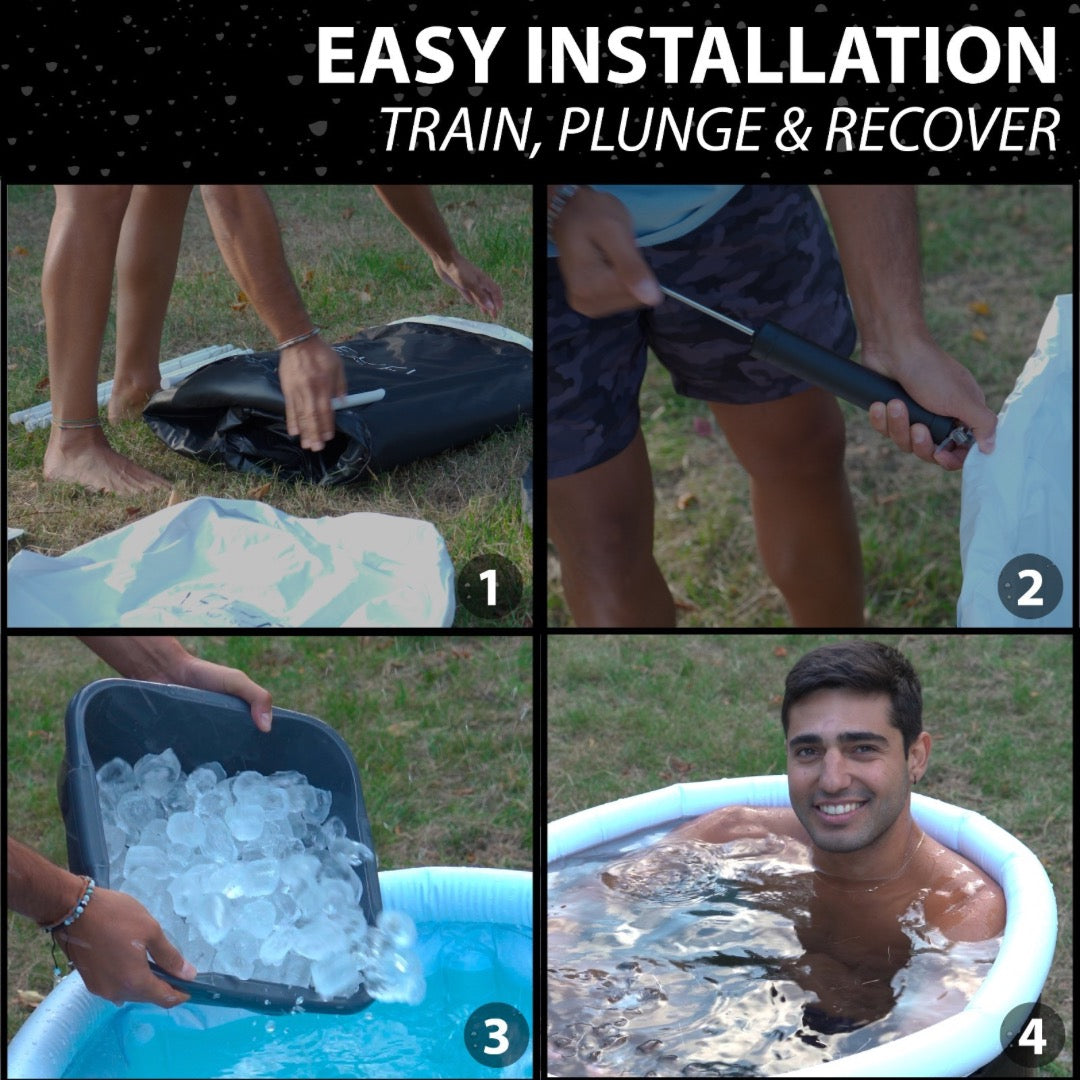 EASY INSTALLATION
TRAIN, PLUNGE & RECOVER

1

2

3

4